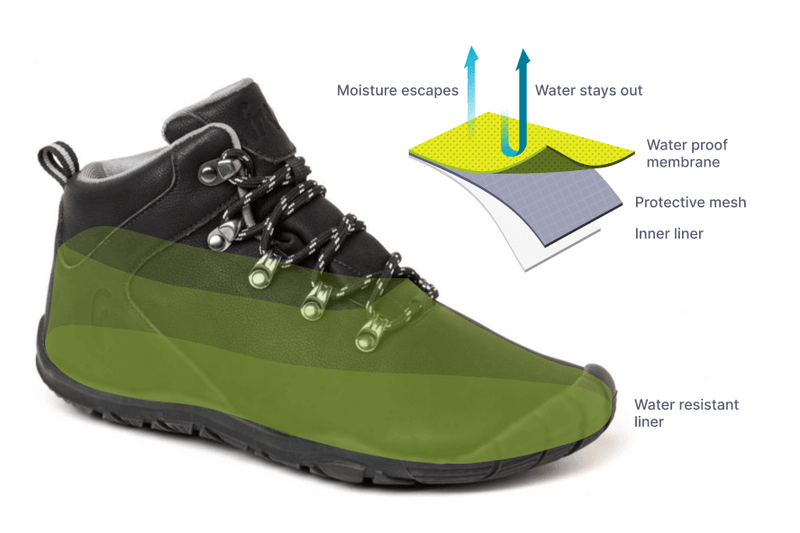 Moisture escapes
Water stays out
Water proof membrane
Protective mesh
Inner liner
Water resistant liner